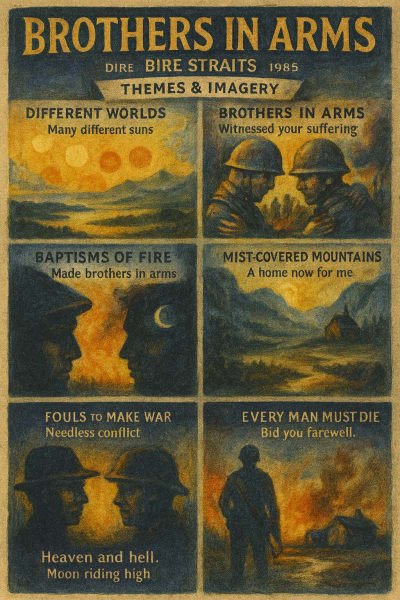 BROTHERS IN ARMS

DIRE BIRE STRAITS 1985

THEMES & IMAGERY

DIFFERENT WORLDS
Many different suns

BROTHERS IN ARMS
Witnessed your suffering

BAPTISMS OF FIRE
Made brothers in arms

MIST-COVERED MOUNTAINS
A home now for me

FOULS TO MAKE WAR
Needless conflict

Heaven and hell.
Moon riding high

EVERY MAN MUST DIE
Bid you farewell.