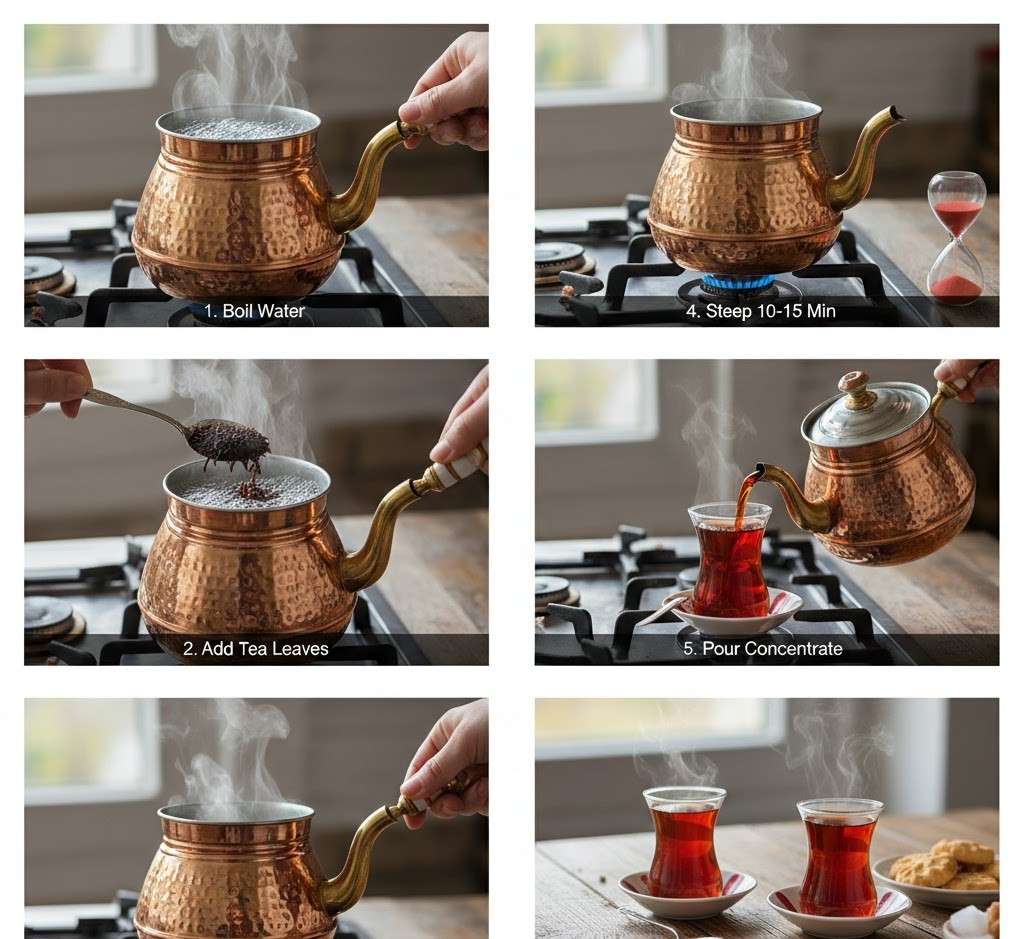 1. Boil Water

2. Add Tea Leaves

4. Steep 10-15 Min

5. Pour Concentrate