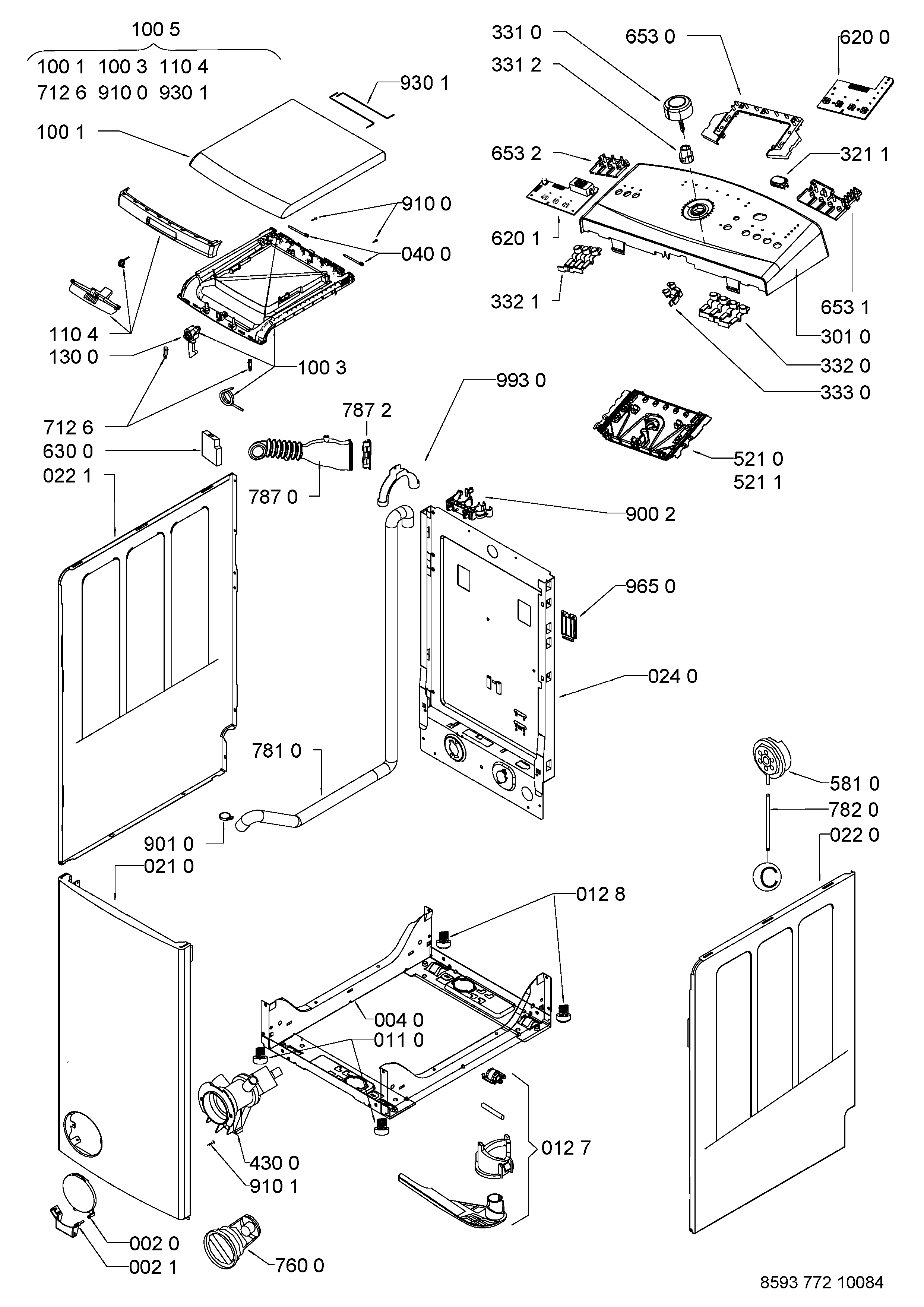 100 5
100 1 100 3 110 4
712 6 910 0 930 1
930 1
100 1
910 0
040 0
110 4
130 0
100 3
712 6
630 0
022 1
787 2
787 0
993 0
331 0
331 2
653 0
620 0
653 2
321 1
620 1
332 1
653 1
301 0
332 0
333 0
521 0
521 1
900 2
965 0
024 0
781 0
901 0
021 0
581 0
782 0
022 0
C
012 8
004 0
011 0
430 0
910 1
012 7
002 0
002 1
760 0
8593 772 10084