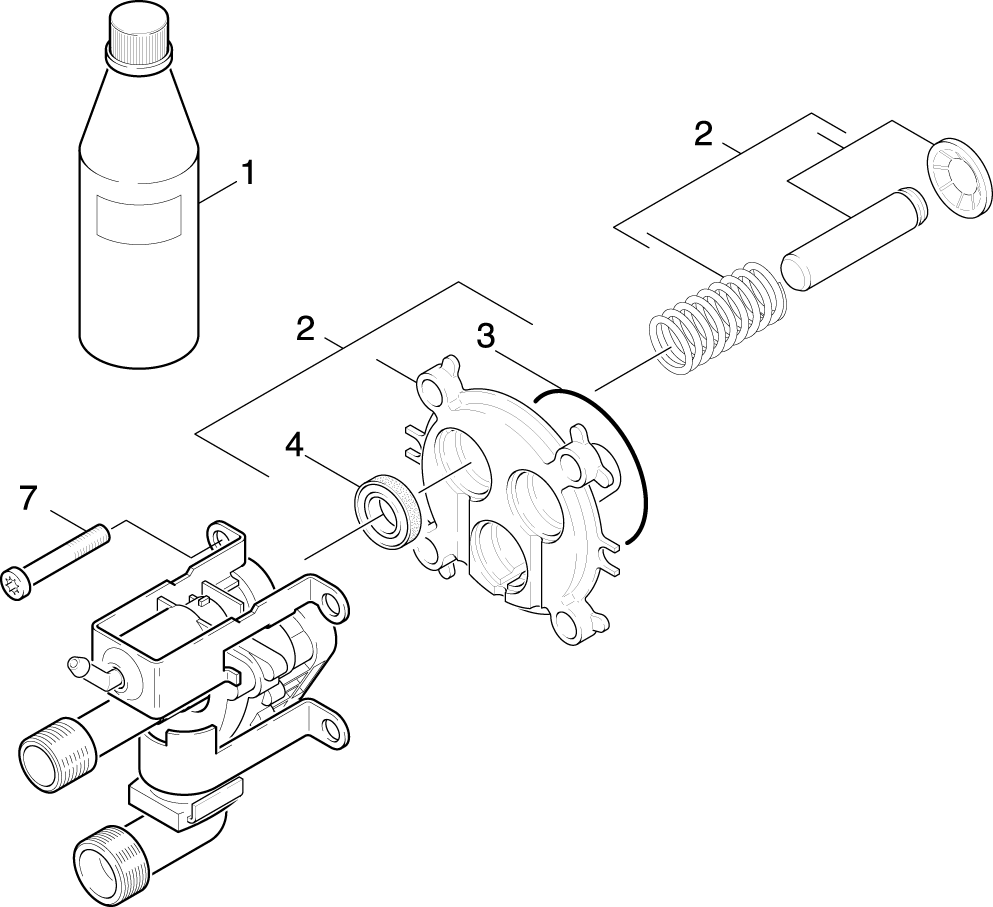 1
2
2
3
4
7