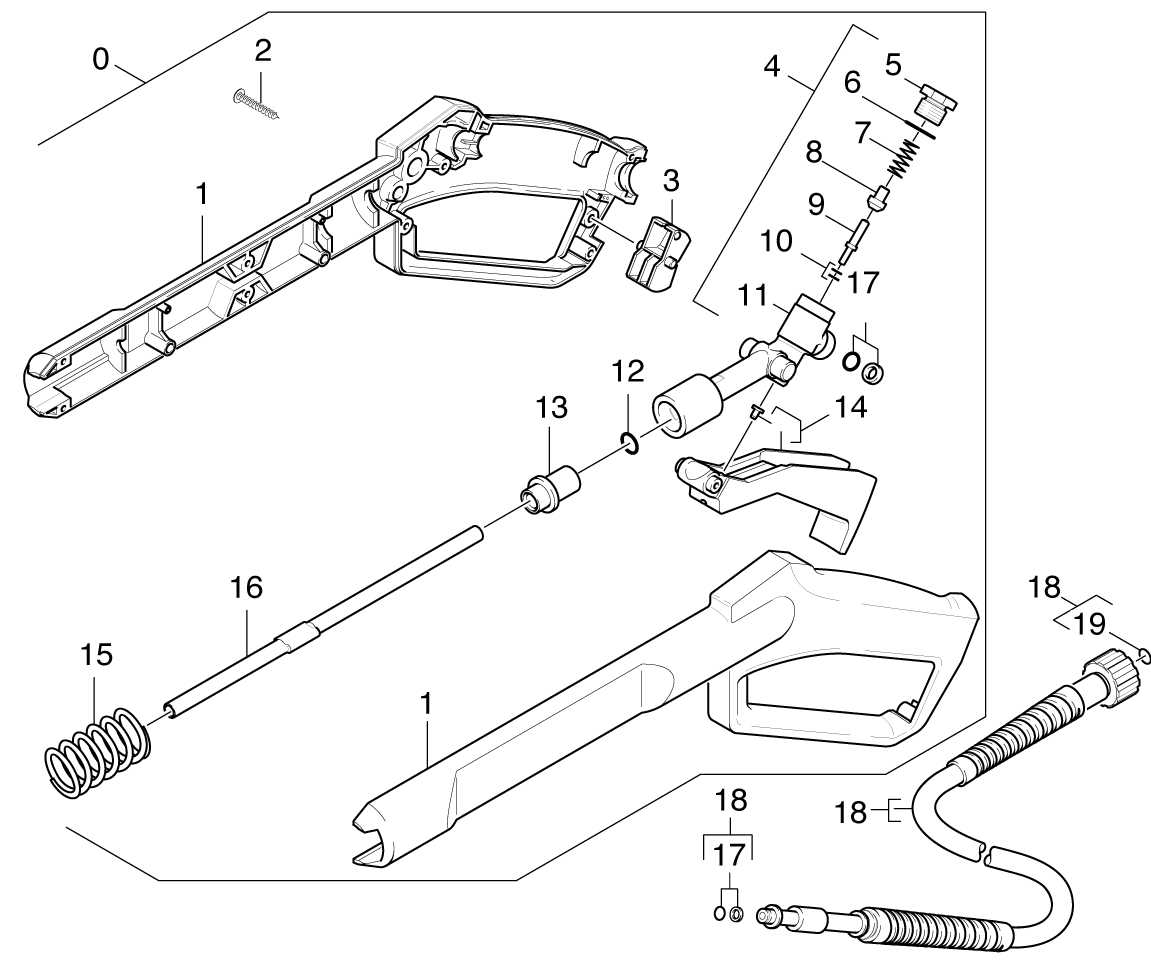 0
2
1
3
4
5
6
7
8
9
10
17
11
12
13
14
16
15
1
18
19
18
18
17