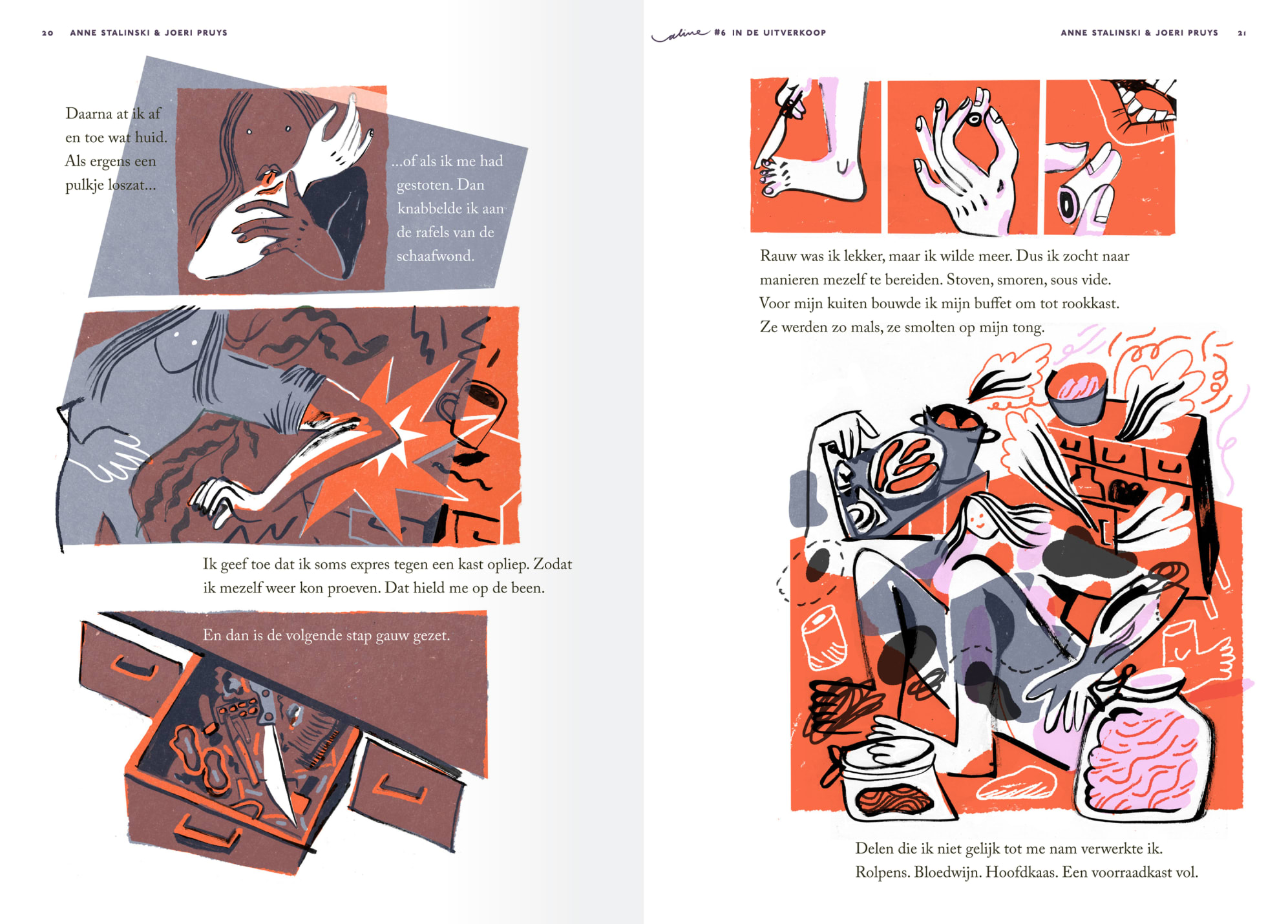 20 ANNE STALINSKI & JOERI PRUYS

Daarna at ik af en toe wat huid. Als ergens een pulkje loszat...

...of als ik me had gestoten. Dan knabbelde ik aan de rafels van de schaafwond.

Ik geef toe dat ik soms expres tegen een kast opliep. Zodat ik mezelf weer kon proeven. Dat hield me op de been.

En dan is de volgende stap gauw gezet.

aline #6 IN DE UITVERKOOP ANNE STALINSKI & JOERI PRUYS 21

Rauw was ik lekker, maar ik wilde meer. Dus ik zocht naar manieren mezelf te bereiden. Stoven, smoren, sous vide. Voor mijn kuiten bouwde ik mijn buffet om tot rookkast. Ze werden zo mals, ze smolten op mijn tong.

Delen die ik niet gelijk tot me nam verwerkte ik. Rolpens. Bloedwijn. Hoofdkaas. Een voorraadkast vol.