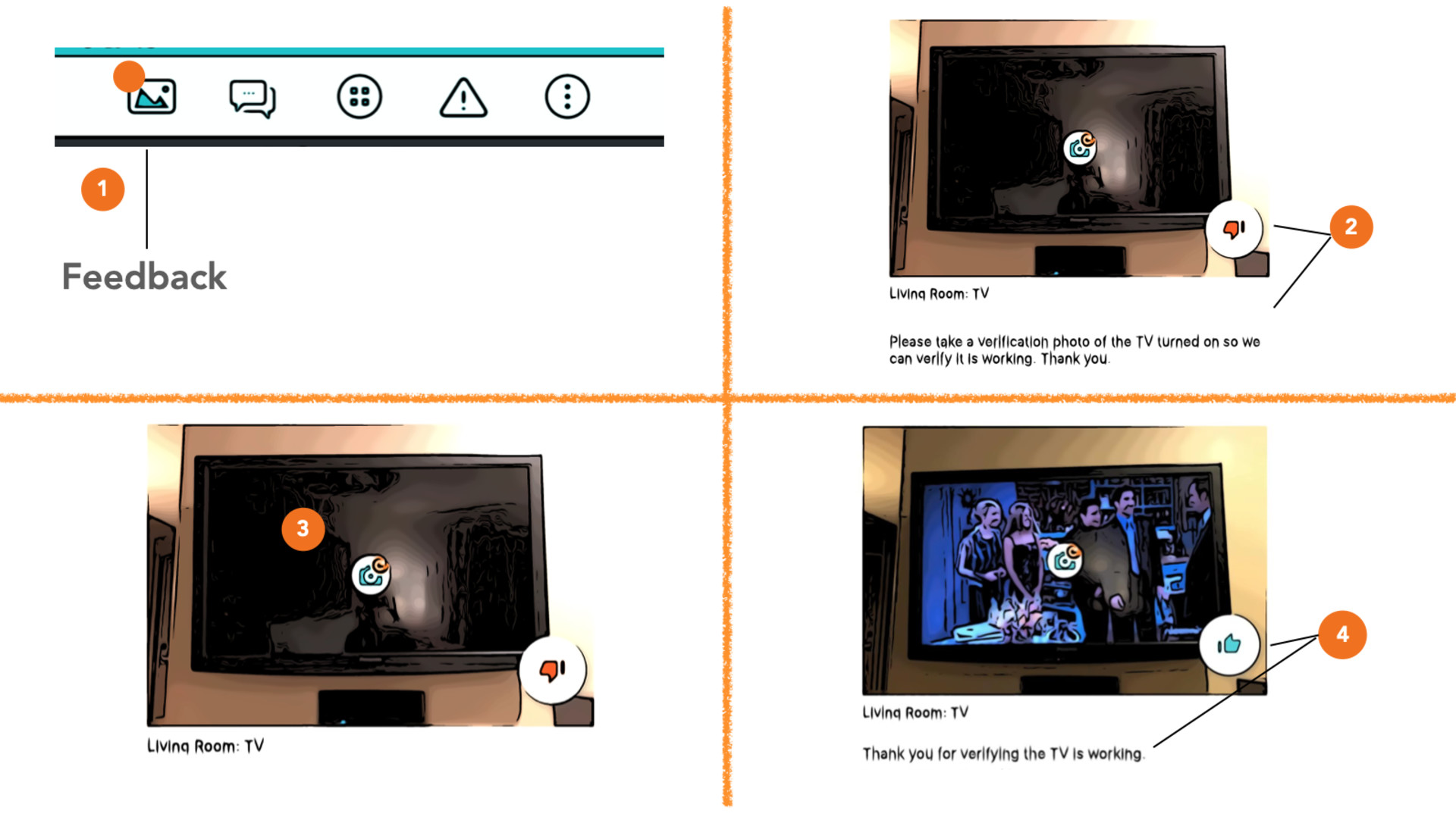 1

Feedback

2

Living Room: TV

Please take a verification photo of the TV turned on so we can verify it is working. Thank you.

3

Living Room: TV

4

Living Room: TV

Thank you for verifying the TV is working.