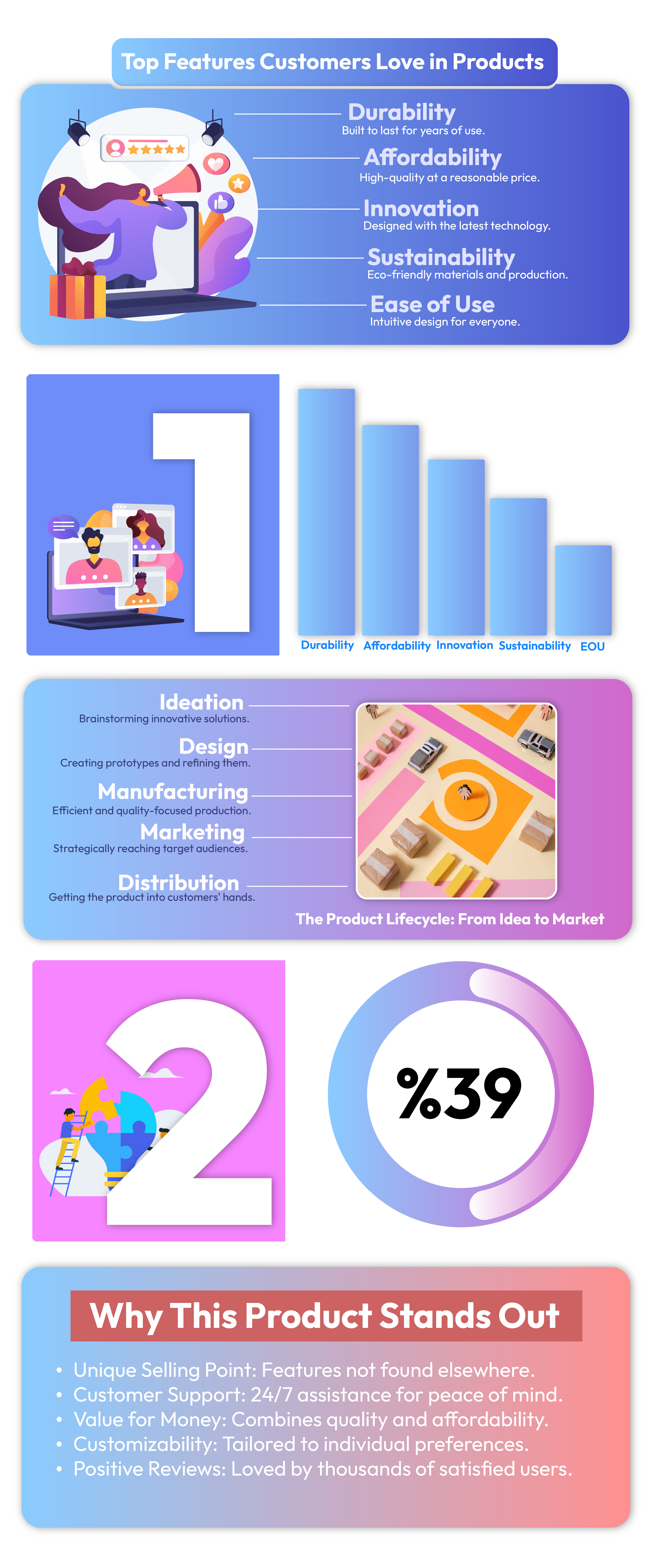 Top Features Customers Love in Products

Durability
Built to last for years of use.

Affordability
High-quality at a reasonable price.

Innovation
Designed with the latest technology.

Sustainability
Eco-friendly materials and production.

Ease of Use
Intuitive design for everyone.

1

Durability Affordability Innovation Sustainability EOU

Ideation
Brainstorming innovative solutions.

Design
Creating prototypes and refining them.

Manufacturing
Efficient and quality-focused production.

Marketing
Strategically reaching target audiences.

Distribution
Getting the product into customers' hands.

The Product Lifecycle: From Idea to Market

2

%39

Why This Product Stands Out

• Unique Selling Point: Features not found elsewhere.
• Customer Support: 24/7 assistance for peace of mind.
• Value for Money: Combines quality and affordability.
• Customizability: Tailored to individual preferences.
• Positive Reviews: Loved by thousands of satisfied users.