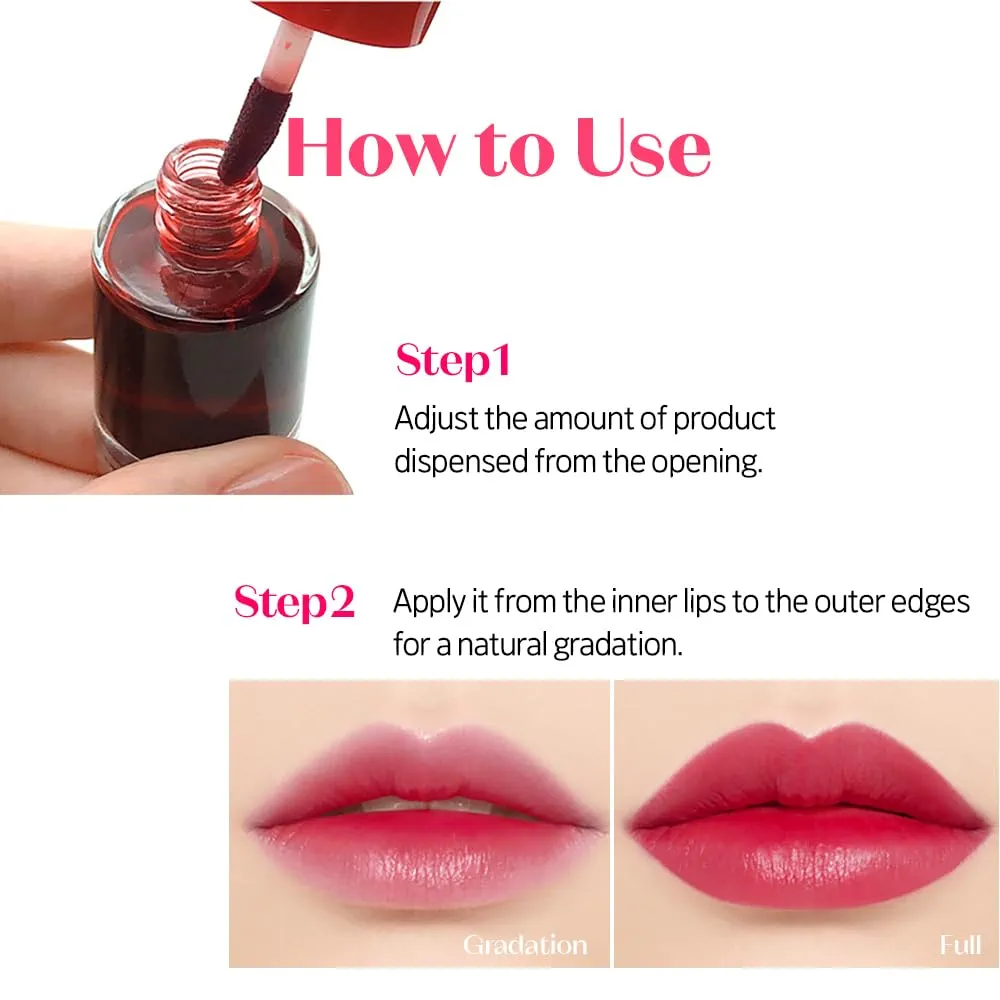 How to Use

Step1
Adjust the amount of product dispensed from the opening.

Step2
Apply it from the inner lips to the outer edges for a natural gradation.

Gradation

Full