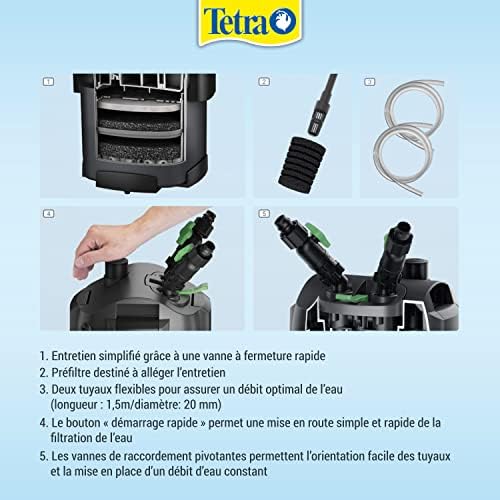 Tetra

1

2

3

4

5

1. Entretien simplifié grâce à une vanne à fermeture rapide
2. Préfiltre destiné à alléger l'entretien
3. Deux tuyaux flexibles pour assurer un débit optimal de l'eau (longueur : 1,5m/diamètre: 20 mm)
4. Le bouton « démarrage rapide » permet une mise en route simple et rapide de la filtration de l'eau
5. Les vannes de raccordement pivotantes permettent l'orientation facile des tuyaux et la mise en place d'un débit d'eau constant