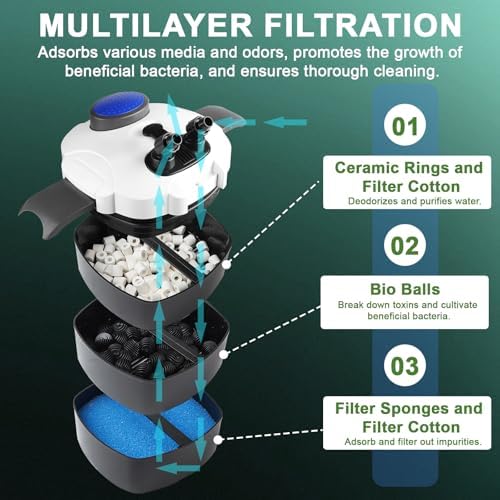 MULTILAYER FILTRATION
Adsorbs various media and odors, promotes the growth of beneficial bacteria, and ensures thorough cleaning.

01

Ceramic Rings and Filter Cotton
Deodorizes and purifies water.

02

Bio Balls
Break down toxins and cultivate beneficial bacteria.

03

Filter Sponges and Filter Cotton
Adsorb and filter out impurities.