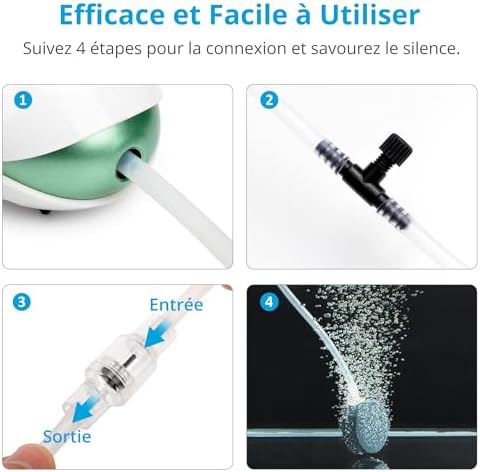 Efficace et Facile à Utiliser

Suivez 4 étapes pour la connexion et savourez le silence.

1

2

3

Entrée

Sortie

4