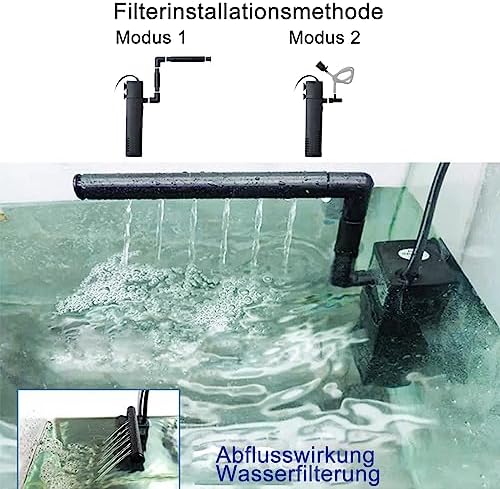 Filterinstallationsmethode
Modus 1
Modus 2

Abflusswirkung
Wasserfilterung