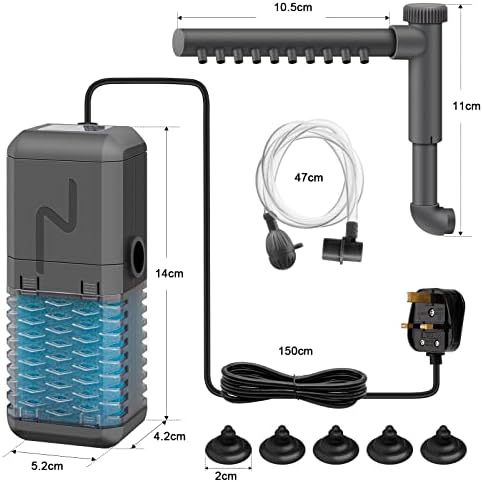 10.5cm

11cm

47cm

14cm

150cm

4.2cm

5.2cm

2cm