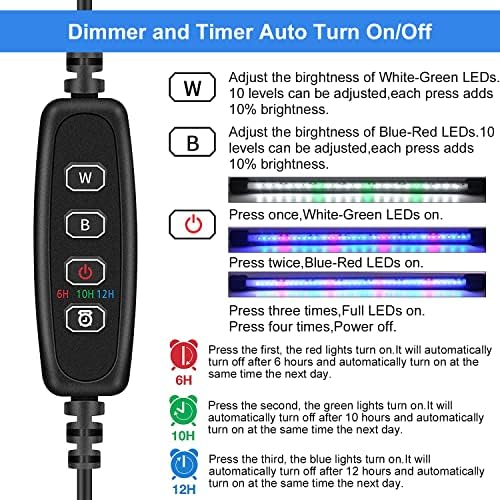 Dimmer and Timer Auto Turn On/Off

W

B

6H 10H 12H

W Adjust the birghtness of White-Green LEDs. 10 levels can be adjusted,each press adds 10% brightness.

B Adjust the birghtness of Blue-Red LEDs.10 levels can be adjusted,each press adds 10% brightness.

Press once,White-Green LEDs on.

Press twice,Blue-Red LEDs on.

Press three times,Full LEDs on.
Press four times,Power off.

6H Press the first, the red lights turn on.It will automatically turn off after 6 hours and automatically turn on at the same time the next day.

10H Press the second, the green lights turn on.It will automatically turn off after 10 hours and automatically turn on at the same time the next day.

12H Press the third, the blue lights turn on.It will automatically turn off after 12 hours and automatically turn on at the same time the next day.