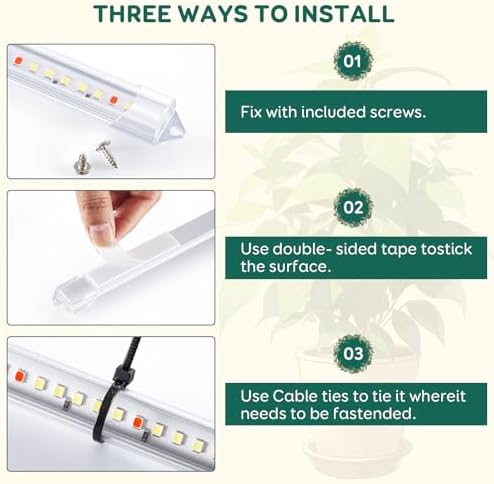 THREE WAYS TO INSTALL

01

Fix with included screws.

02

Use double- sided tape tostick the surface.

03

Use Cable ties to tie it whereit needs to be fastended.