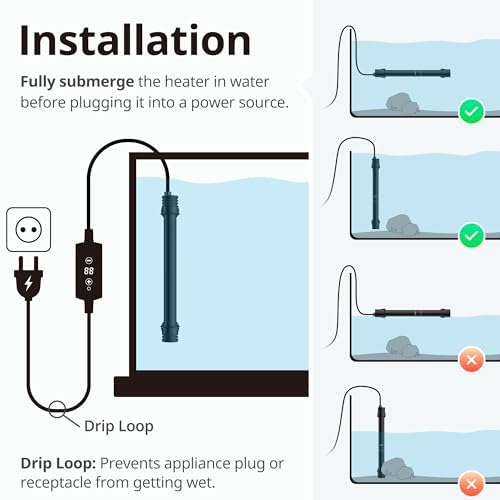 Installation

Fully submerge the heater in water before plugging it into a power source.

88

Drip Loop

Drip Loop: Prevents appliance plug or receptacle from getting wet.