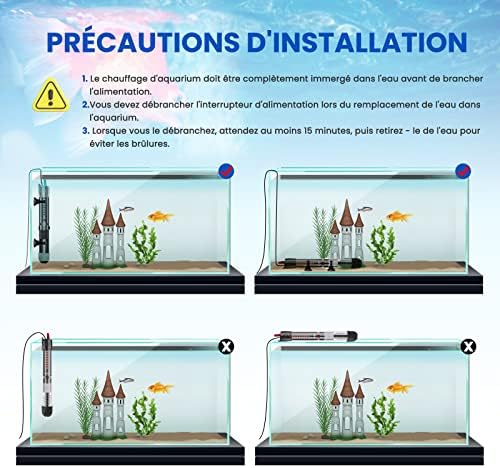 PRÉCAUTIONS D'INSTALLATION

1. Le chauffage d'aquarium doit être complètement immergé dans l'eau avant de brancher l'alimentation.

2.Vous devez débrancher l'interrupteur d'alimentation lors du remplacement de l'eau dans l'aquarium.

3. Lorsque vous le débranchez, attendez au moins 15 minutes, puis retirez - le de l'eau pour éviter les brûlures.