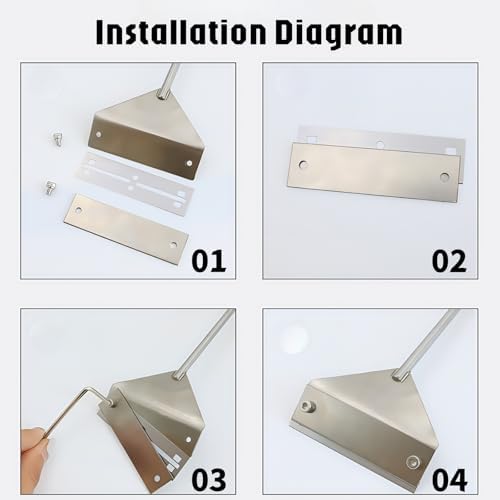 Installation Diagram

01

02

03

04