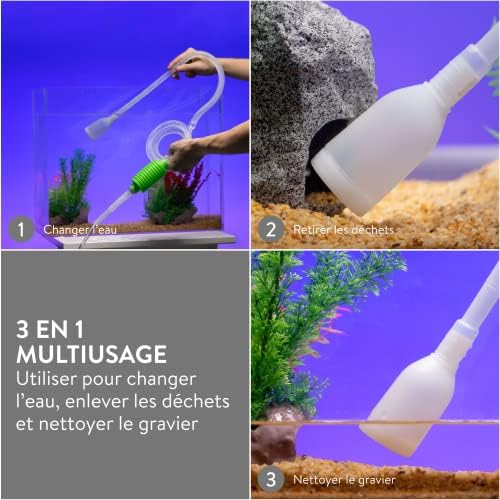 1 Changer l'eau

2 Retirer les déchets

3 EN 1
MULTIUSAGE
Utiliser pour changer l'eau, enlever les déchets et nettoyer le gravier

3 Nettoyer le gravier