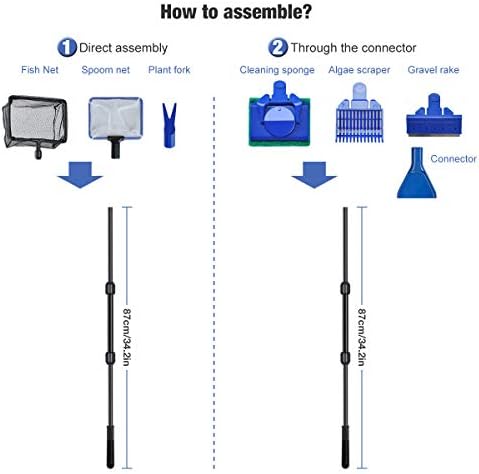 How to assemble?

1 Direct assembly

Fish Net Spoom net Plant fork

87cm/34.2in

2 Through the connector

Cleaning sponge Algae scraper Gravel rake

Connector

87cm/34.2in