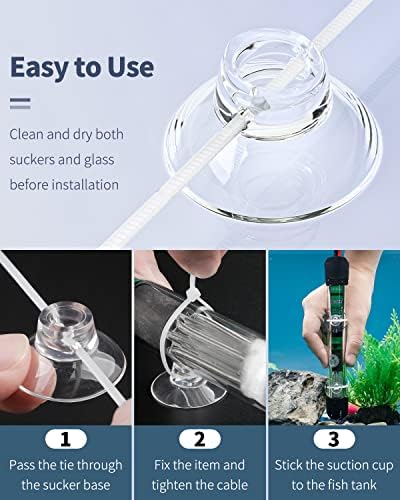 Easy to Use

Clean and dry both suckers and glass before installation

1
Pass the tie through the sucker base

2
Fix the item and tighten the cable

3
Stick the suction cup to the fish tank