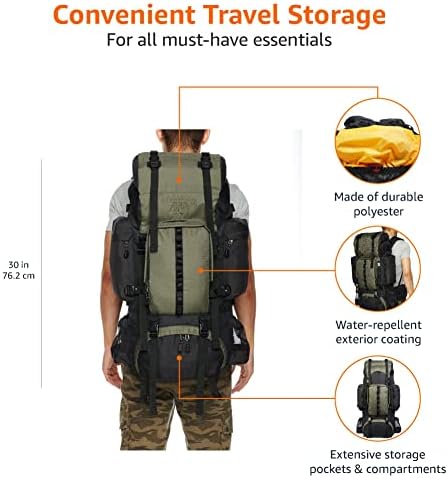 Convenient Travel Storage
For all must-have essentials

30 in
76.2 cm

Made of durable polyester

Water-repellent exterior coating

Extensive storage pockets & compartments