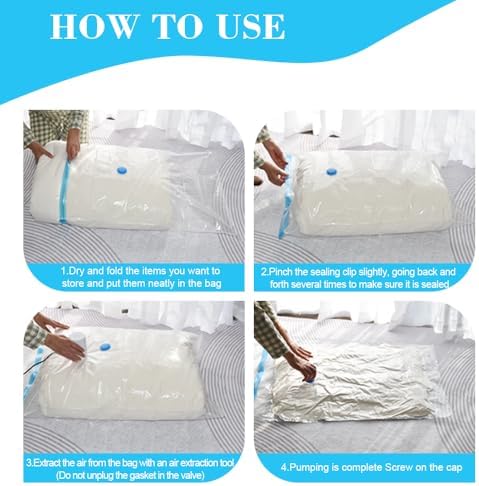 HOW TO USE

1.Dry and fold the items you want to store and put them neatly in the bag

2.Pinch the sealing clip slightly, going back and forth several times to make sure it is sealed

3.Extract the air from the bag with an air extraction tool (Do not unplug the gasket in the valve)

4.Pumping is complete Screw on the cap