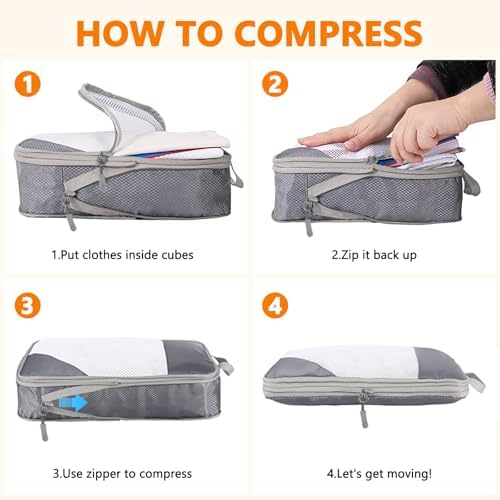 HOW TO COMPRESS

1

1.Put clothes inside cubes

2

2.Zip it back up

3

3.Use zipper to compress

4

4.Let's get moving!