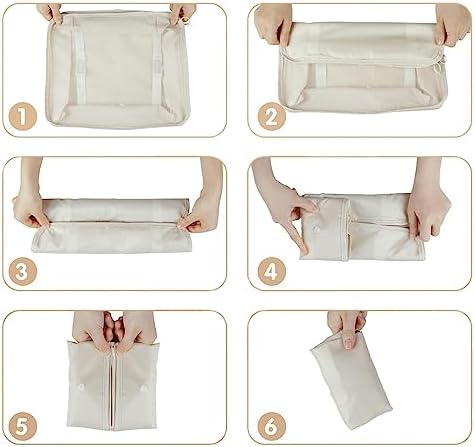 1

2

3

4

5

6