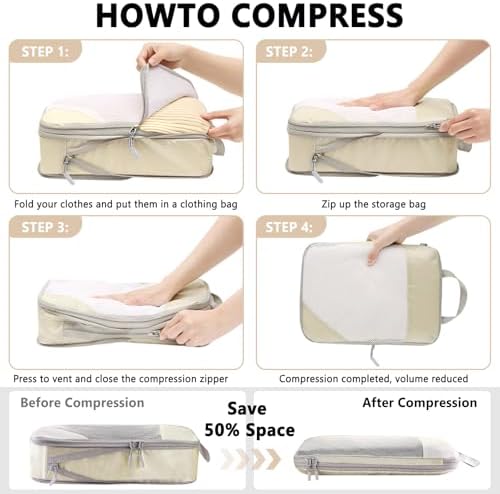 HOWTO COMPRESS

STEP 1:

Fold your clothes and put them in a clothing bag

STEP 2:

Zip up the storage bag

STEP 3:

Press to vent and close the compression zipper

STEP 4:

Compression completed, volume reduced

Before Compression

Save 50% Space

After Compression