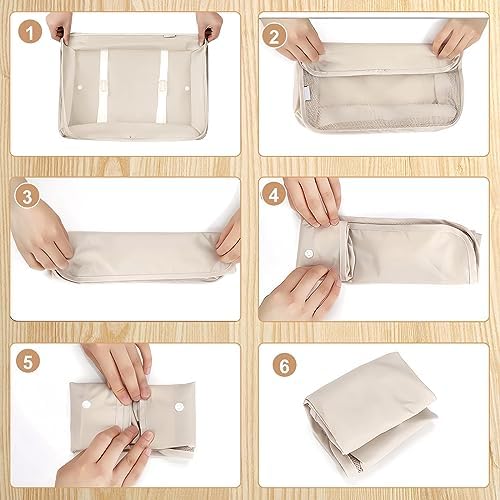 1

2

3

4

5

6