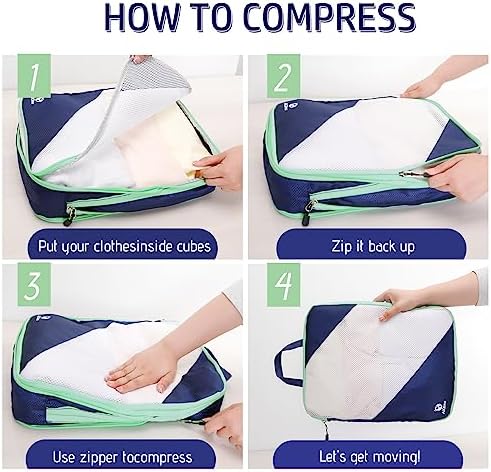 HOW TO COMPRESS

1

Put your clothesinside cubes

2

Zip it back up

3

Use zipper tocompress

4

Let's get moving!