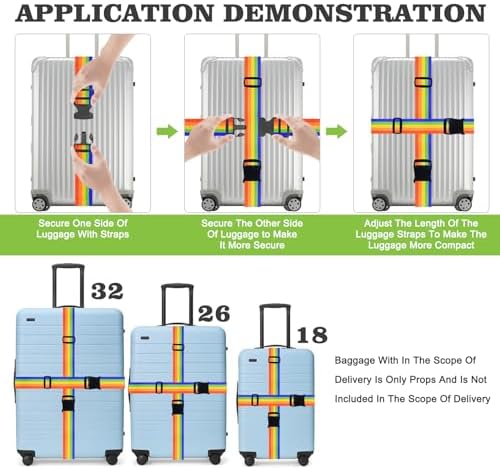 APPLICATION DEMONSTRATION

Secure One Side Of Luggage With Straps

Secure The Other Side Of Luggage to Make It More Secure

Adjust The Length Of The Luggage Straps To Make The Luggage More Compact

32

26

18

Baggage With In The Scope Of Delivery Is Only Props And Is Not Included In The Scope Of Delivery