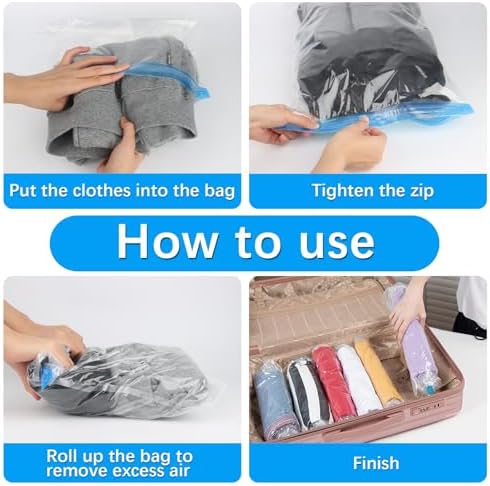 Put the clothes into the bag

Tighten the zip

How to use

Roll up the bag to remove excess air

Finish