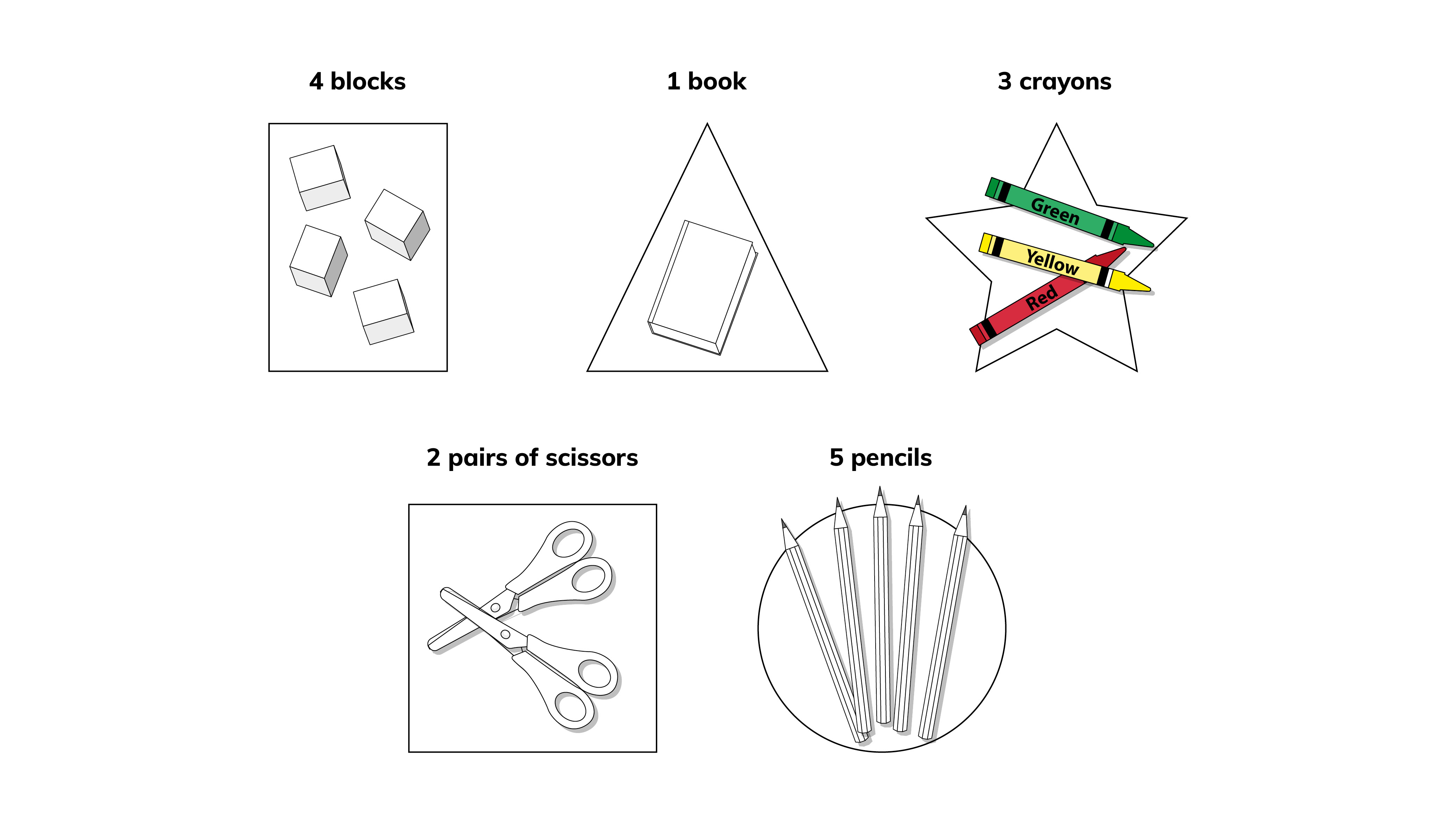 4 blocks

1 book

3 crayons

Green

Yellow

Red

2 pairs of scissors

5 pencils