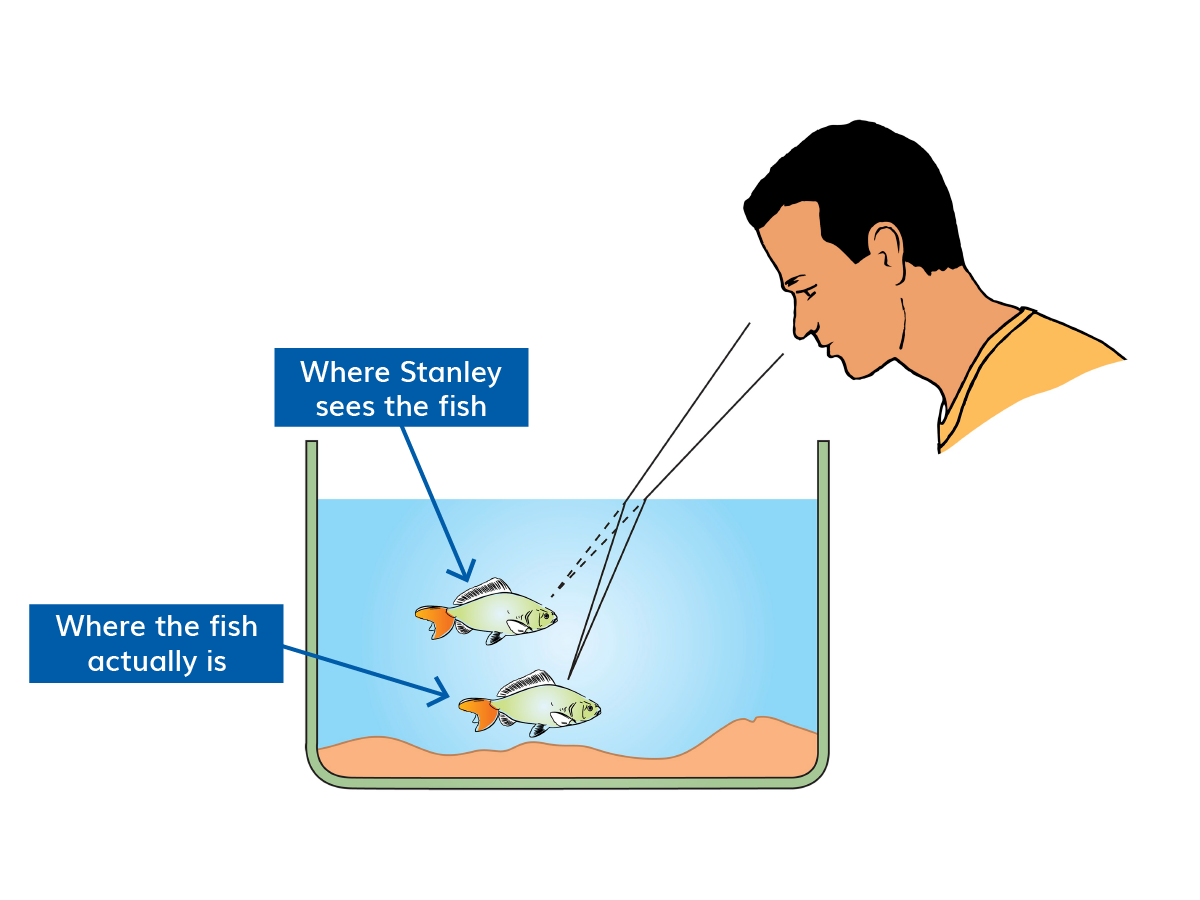 Where Stanley sees the fish

Where the fish actually is