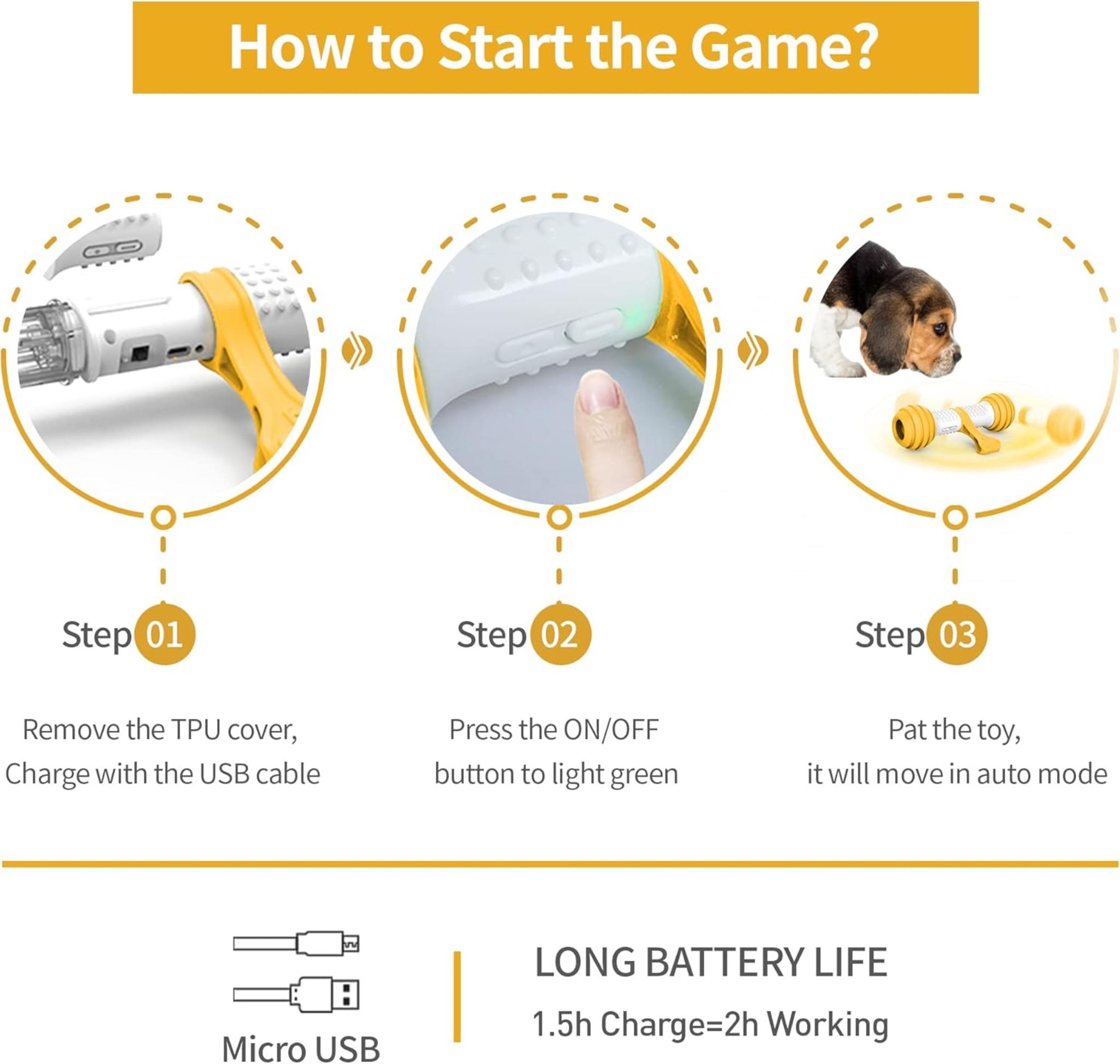 How to Start the Game?

Step 01

Remove the TPU cover, Charge with the USB cable

Step 02

Press the ON/OFF button to light green

Step 03

Pat the toy, it will move in auto mode

Micro USB

LONG BATTERY LIFE

1.5h Charge=2h Working