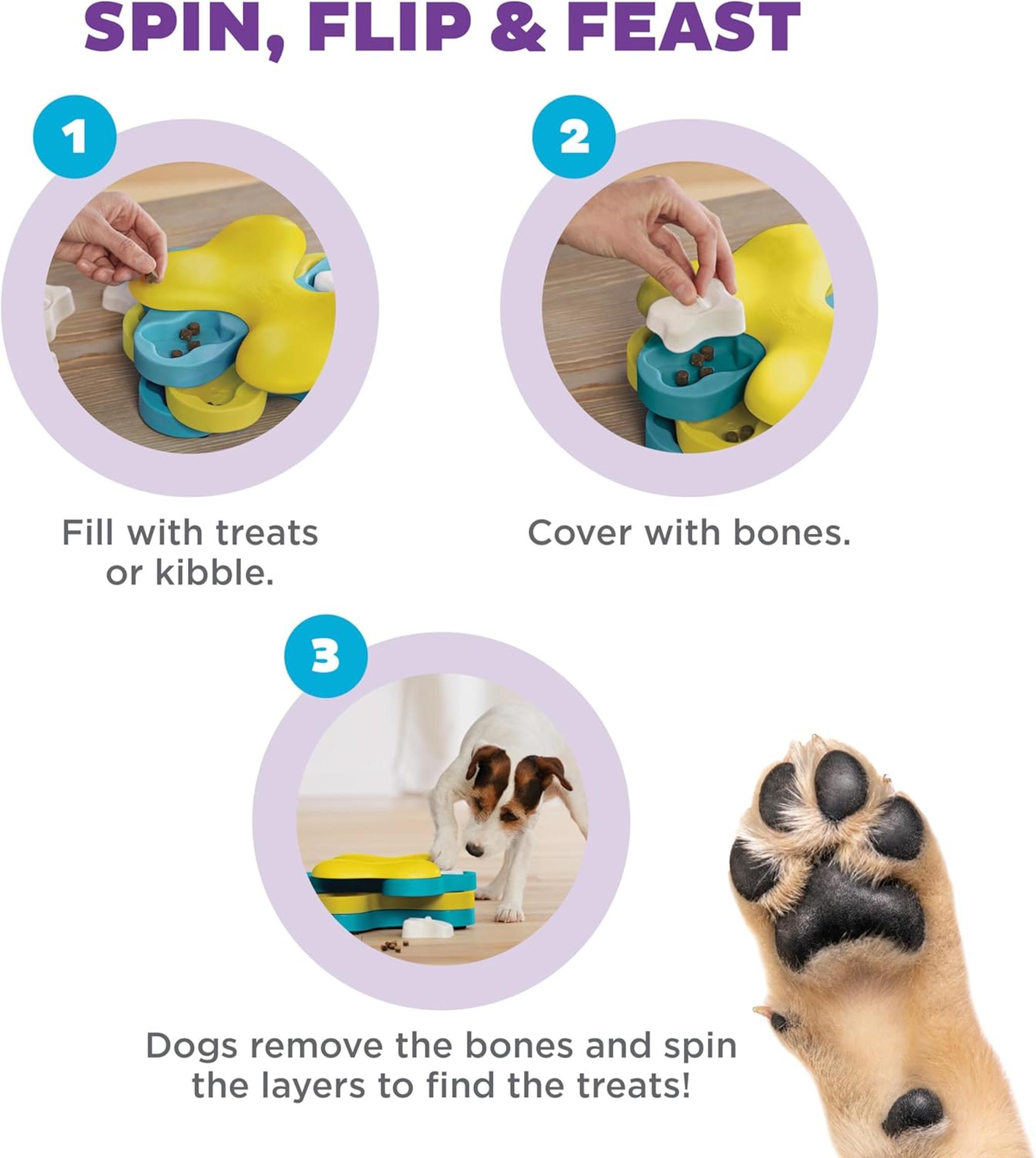 SPIN, FLIP & FEAST

1

Fill with treats or kibble.

2

Cover with bones.

3

Dogs remove the bones and spin the layers to find the treats!