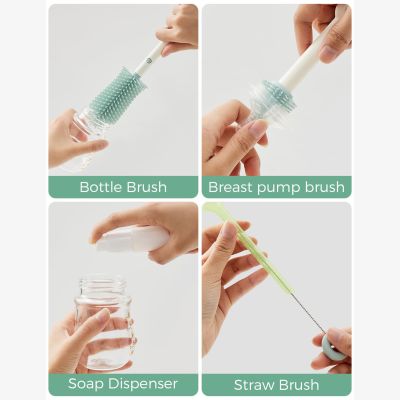 Bottle Brush

Breast pump brush

Soap Dispenser

Straw Brush