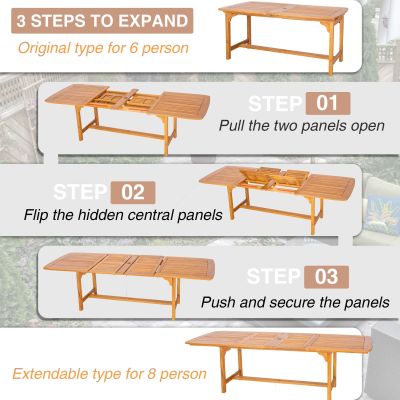 3 STEPS TO EXPAND
Original type for 6 person

STEP 01
Pull the two panels open

STEP 02
Flip the hidden central panels

STEP 03
Push and secure the panels

Extendable type for 8 person