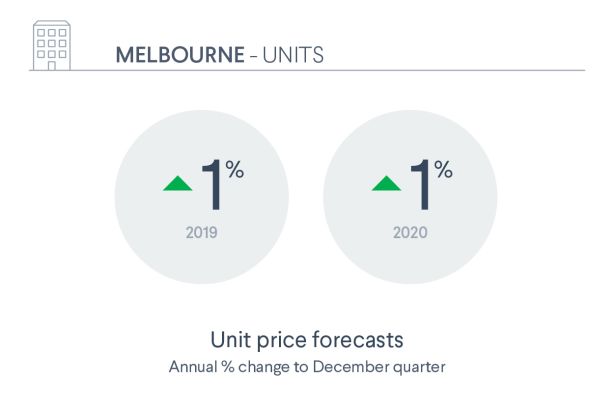 MELBOURNE - UNITS

1%

2019

1%

2020

Unit price forecasts

Annual % change to December quarter