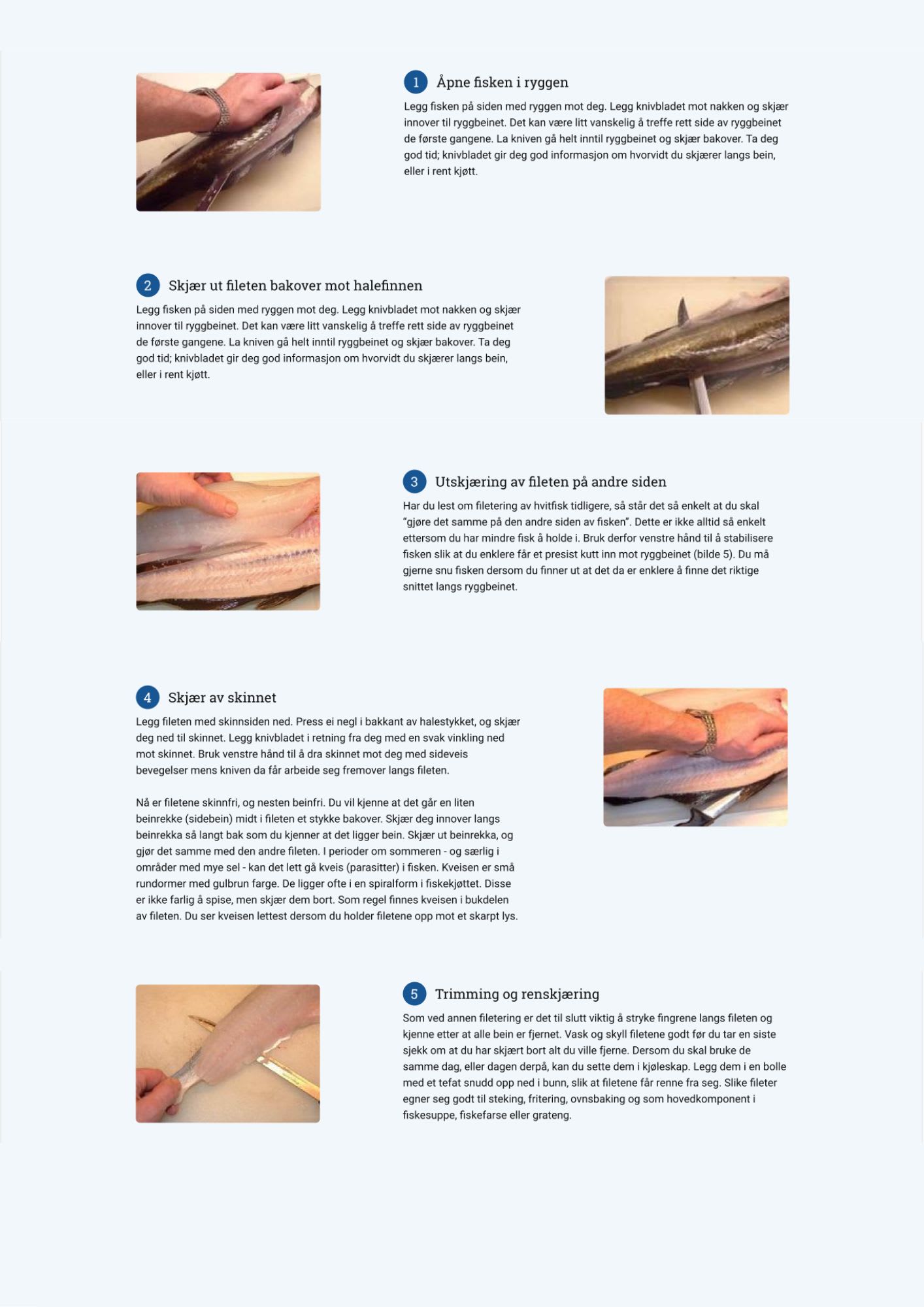 1 Åpne fisken i ryggen

Legg fisken på siden med ryggen mot deg. Legg knivbladet mot nakken og skjær innover til ryggbeinet. Det kan være litt vanskelig å treffe rett side av ryggbeinet de første gangene. La kniven gå helt inntil ryggbeinet og skjær bakover. Ta deg god tid; knivbladet gir deg god informasjon om hvorvidt du skjærer langs bein, eller i rent kjøtt.

2 Skjær ut fileten bakover mot halefinnen

Legg fisken på siden med ryggen mot deg. Legg knivbladet mot nakken og skjær innover til ryggbeinet. Det kan være litt vanskelig å treffe rett side av ryggbeinet de første gangene. La kniven gå helt inntil ryggbeinet og skjær bakover. Ta deg god tid; knivbladet gir deg god informasjon om hvorvidt du skjærer langs bein, eller i rent kjøtt.

3 Utskjæring av fileten på andre siden

Har du lest om filetering av hvitfisk tidligere, så står det så enkelt at du skal "gjøre det samme på den andre siden av fisken". Dette er ikke alltid så enkelt ettersom du har mindre fisk å holde i. Bruk derfor venstre hånd til å stabilisere fisken slik at du enklere får et presist kutt inn mot ryggbeinet (bilde 5). Du må gjerne snu fisken dersom du finner ut at det da er enklere å finne det riktige snittet langs ryggbeinet.

4 Skjær av skinnet

Legg fileten med skinnsiden ned. Press ei negl i bakkant av halestykket, og skjær deg ned til skinnet. Legg knivbladet i retning fra deg med en svak vinkling ned mot skinnet. Bruk venstre hånd til å dra skinnet mot deg med sideveis bevegelser mens kniven da får arbeide seg fremover langs fileten.

Nå er filetene skinnfri, og nesten beinfri. Du vil kjenne at det går en liten beinrekke (sidebein) midt i fileten et stykke bakover. Skjær deg innover langs beinrekka så langt bak som du kjenner at det ligger bein. Skjær ut beinrekka, og gjør det samme med den andre fileten. I perioder om sommeren - og særlig i områder med mye sel - kan det lett gå kveis (parasitter) i fisken. Kveisen er små rundormer med gulbrun farge. De ligger ofte i en spiralform i fiskekjøttet. Disse er ikke farlig å spise, men skjær dem bort. Som regel finnes kveisen i bukdelen av fileten. Du ser kveisen lettest dersom du holder filetene opp mot et skarpt lys.

5 Trimming og renskjæring

Som ved annen filetering er det til slutt viktig å stryke fingrene langs fileten og kjenne etter at alle bein er fjernet. Vask og skyll filetene godt før du tar en siste sjekk om at du har skjært bort alt du ville fjerne. Dersom du skal bruke de samme dag, eller dagen derpå, kan du sette dem i kjøleskap. Legg dem i en bolle med et tefat snudd opp ned i bunn, slik at filetene får renne fra seg. Slike fileter egner seg godt til steking, fritering, ovnsbaking og som hovedkomponent i fiskesuppe, fiskefarse eller grateng.