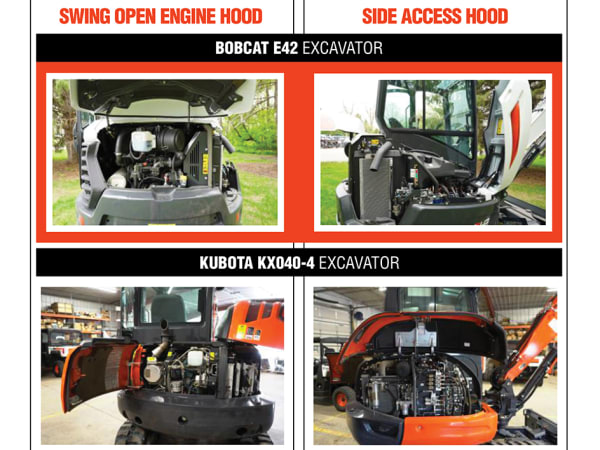 SWING OPEN ENGINE HOOD

SIDE ACCESS HOOD

BOBCAT E42 EXCAVATOR

KUBOTA KX040-4 EXCAVATOR