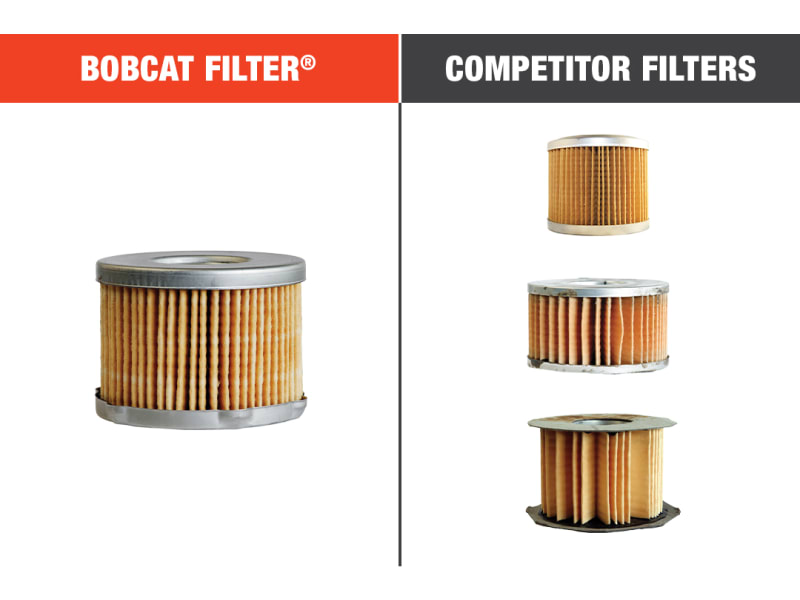 BOBCAT FILTER®

COMPETITOR FILTERS