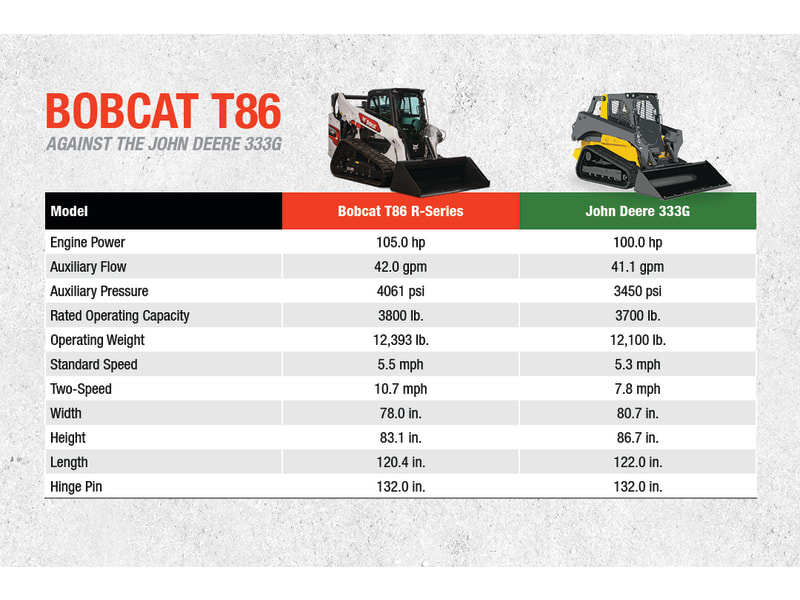 BOBCAT T86

AGAINST THE JOHN DEERE 333G

| Model | Bobcat T86 R-Series | John Deere 333G |
|---|---|---|
| Engine Power | 105.0 hp | 100.0 hp |
| Auxiliary Flow | 42.0 gpm | 41.1 gpm |
| Auxiliary Pressure | 4061 psi | 3450 psi |
| Rated Operating Capacity | 3800 lb. | 3700 lb. |
| Operating Weight | 12,393 lb. | 12,100 lb. |
| Standard Speed | 5.5 mph | 5.3 mph |
| Two-Speed | 10.7 mph | 7.8 mph |
| Width | 78.0 in. | 80.7 in. |
| Height | 83.1 in. | 86.7 in. |
| Length | 120.4 in. | 122.0 in. |
| Hinge Pin | 132.0 in. | 132.0 in. |