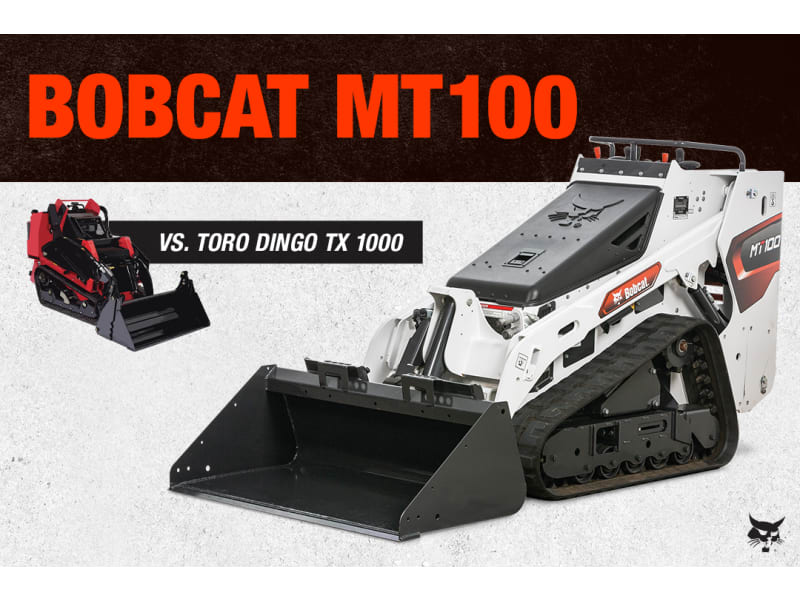 BOBCAT MT100

VS. TORO DINGO TX 1000

Bobcat

MT100