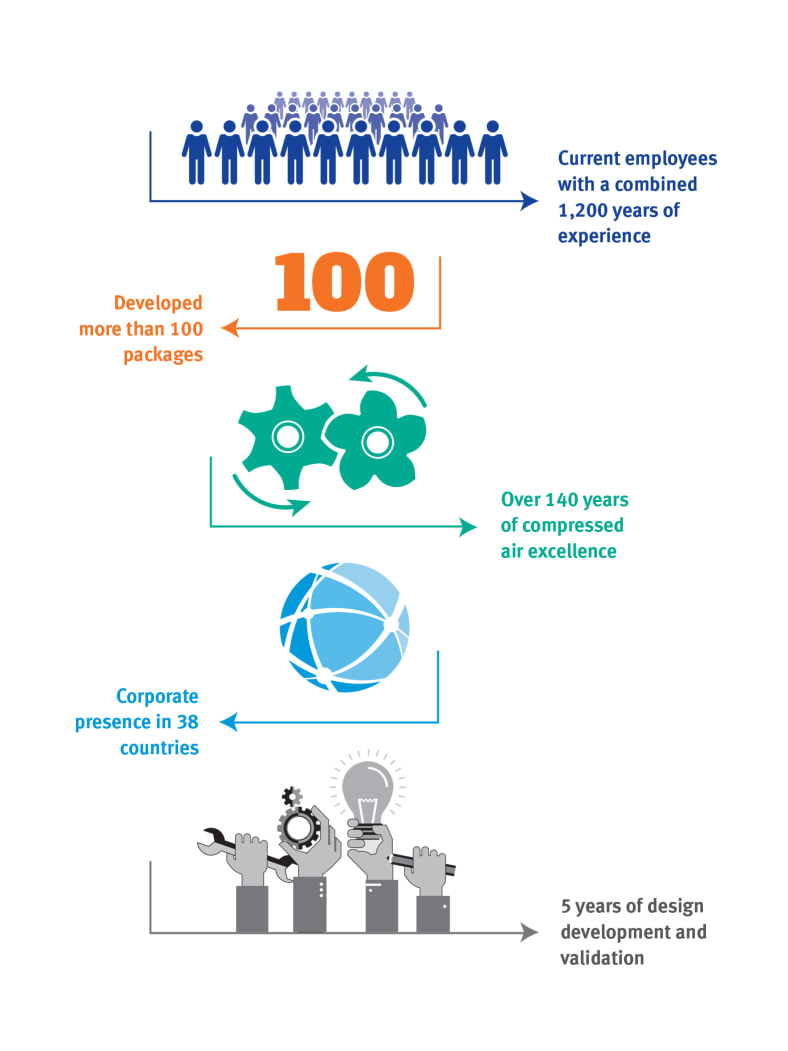 Current employees with a combined 1,200 years of experience

100

Developed more than 100 packages

Over 140 years of compressed air excellence

Corporate presence in 38 countries

5 years of design development and validation