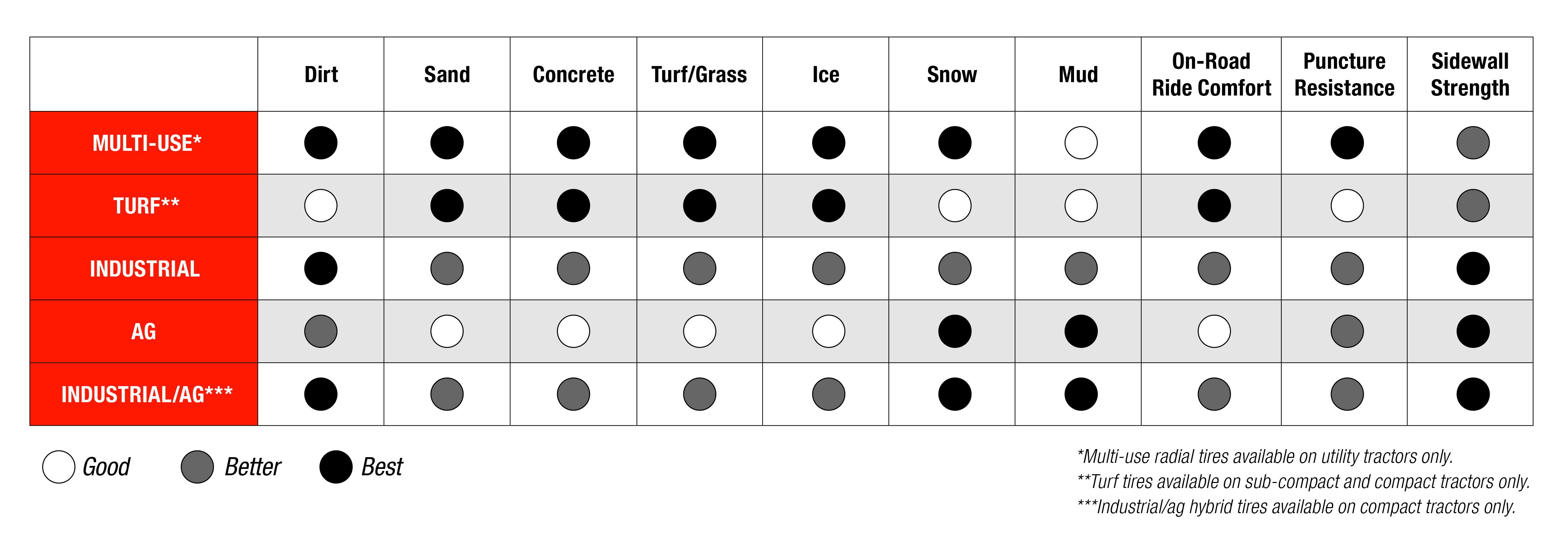 | | Dirt | Sand | Concrete | Turf/Grass | Ice | Snow | Mud | On-Road Ride Comfort | Puncture Resistance | Sidewall Strength |
|---|---|---|---|---|---|---|---|---|---|---|
| MULTI-USE* | | | | | | | | | | |
| TURF** | | | | | | | | | | |
| INDUSTRIAL | | | | | | | | | | |
| AG | | | | | | | | | | |
| INDUSTRIAL/AG*** | | | | | | | | | | |

Good Better Best

*Multi-use radial tires available on utility tractors only.
**Turf tires available on sub-compact and compact tractors only.
***Industrial/ag hybrid tires available on compact tractors only.