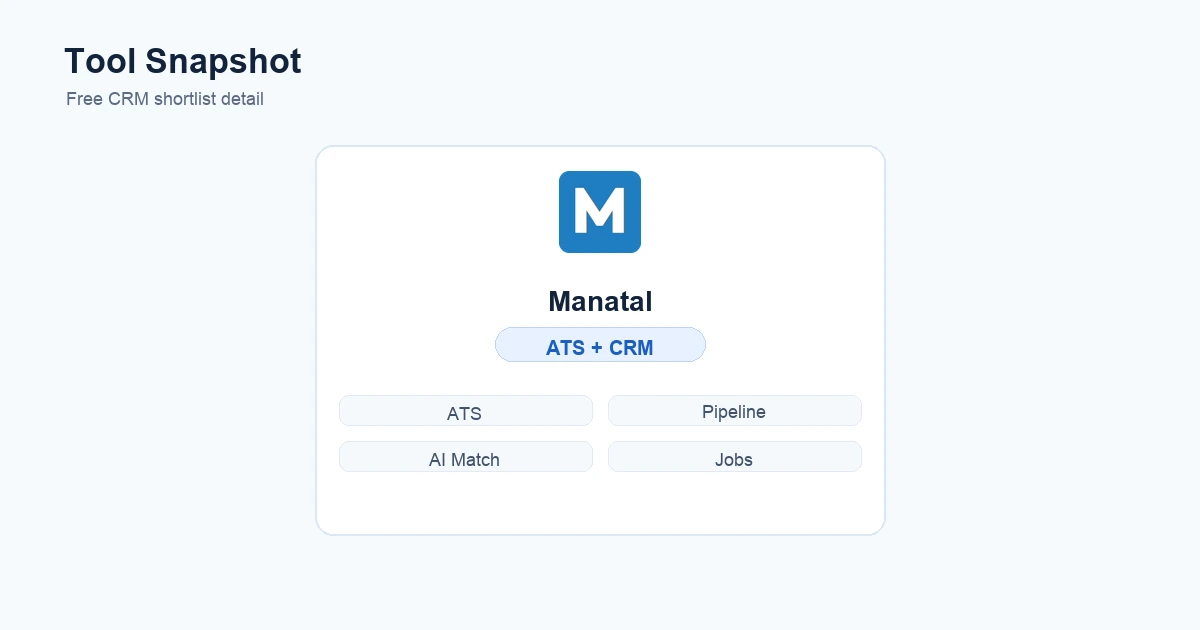 Tool Snapshot
Free CRM shortlist detail

M

Manatal

ATS + CRM

ATS
Pipeline
AI Match
Jobs