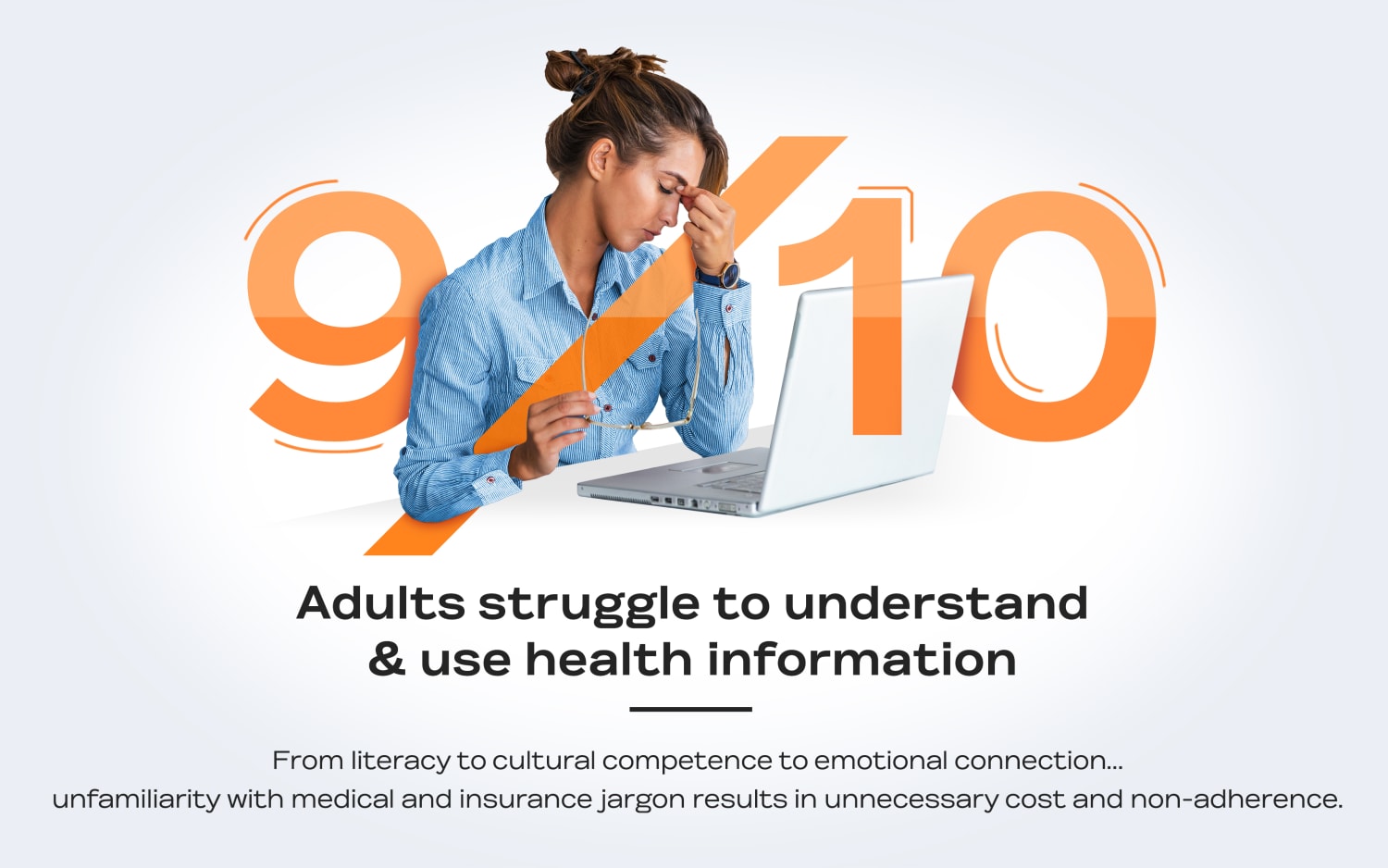 9/10

Adults struggle to understand & use health information

From literacy to cultural competence to emotional connection... unfamiliarity with medical and insurance jargon results in unnecessary cost and non-adherence.