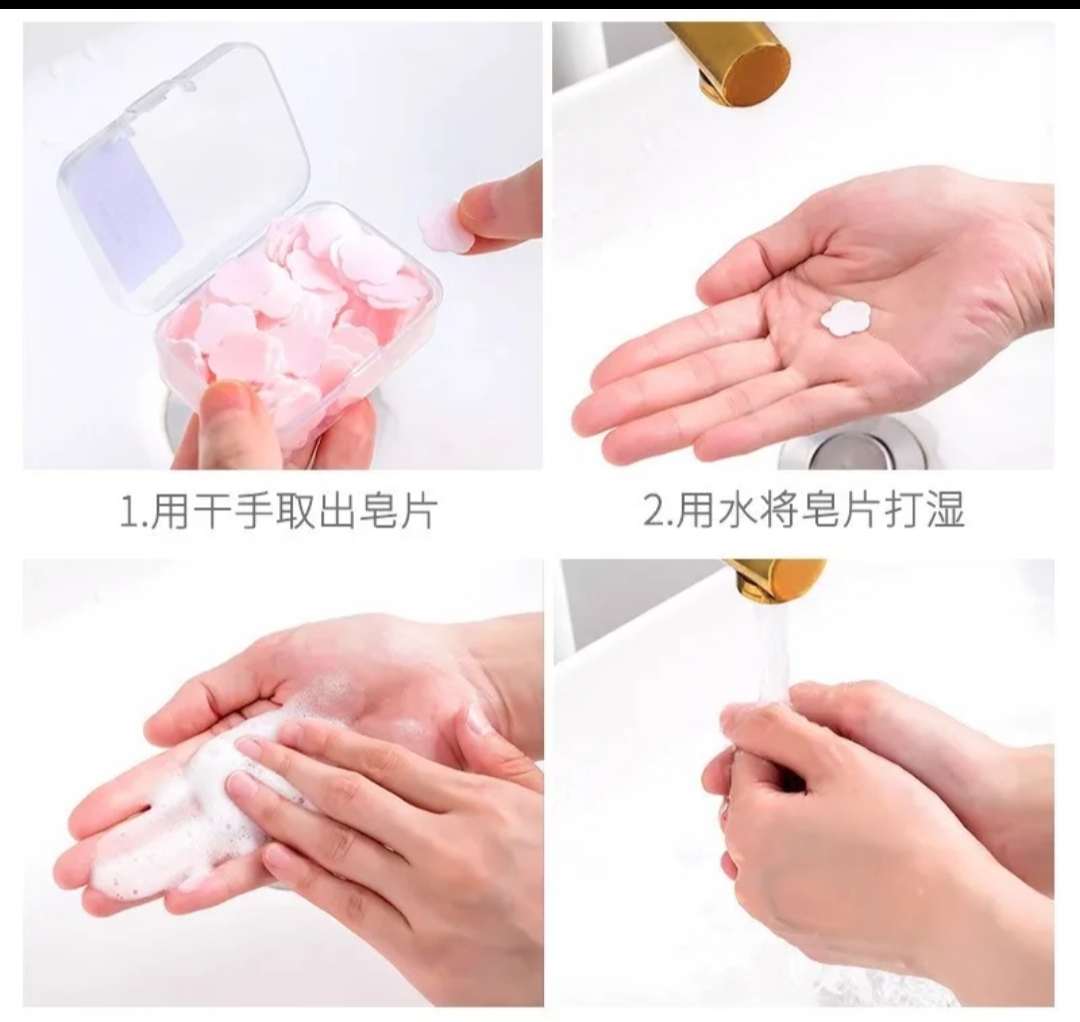 1.用干手取出皂片

2.用水将皂片打湿