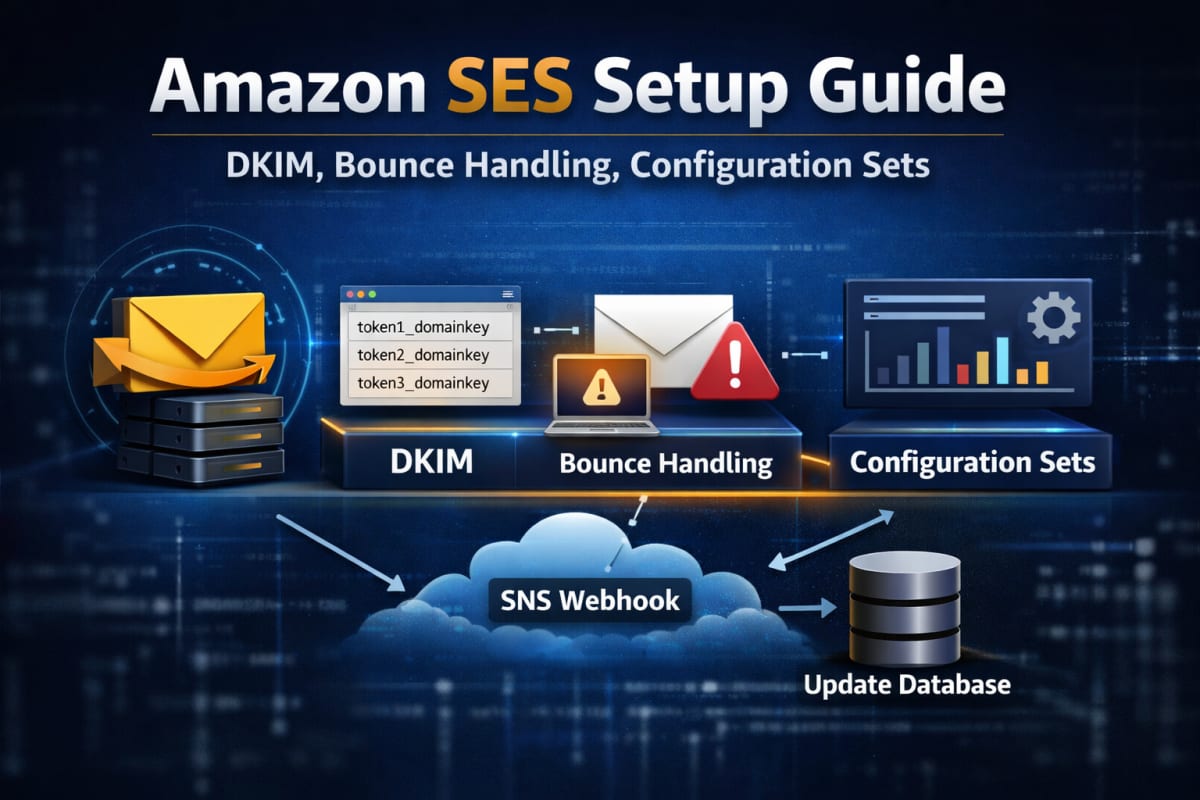 Amazon SES Setup Guide

DKIM, Bounce Handling, Configuration Sets

token1_domainkey
token2_domainkey
token3_domainkey

DKIM

Bounce Handling

Configuration Sets

SNS Webhook

Update Database