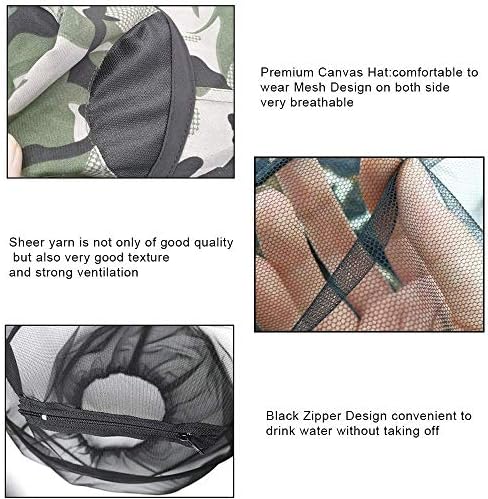 Premium Canvas Hat:comfortable to wear Mesh Design on both side very breathable

Sheer yarn is not only of good quality but also very good texture and strong ventilation

Black Zipper Design convenient to drink water without taking off